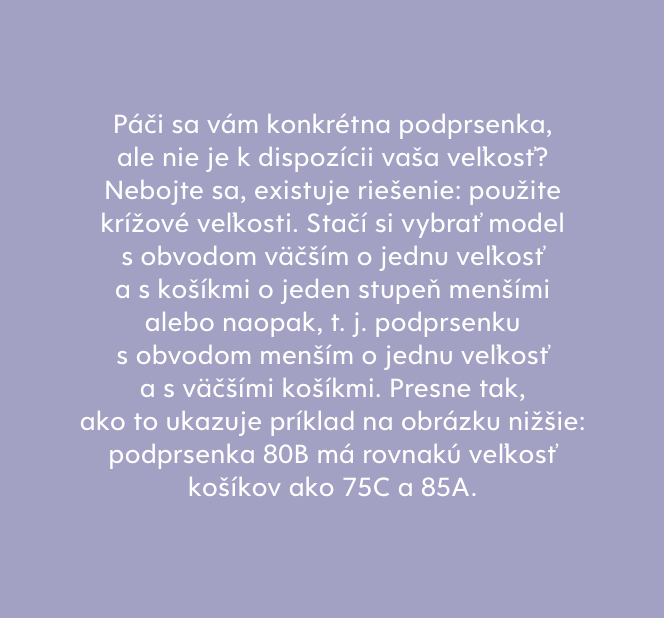 Páči sa vám konkrétna podprsenka, ale nie je k dispozícii vaša veľkosť? Nebojte sa, existuje riešenie: použite krížové veľkosti. Stačí si vybrať model s obvodom väčším o jednu veľkosť a s košíkmi o jeden stupeň menšími alebo naopak, t. j. podprsenku s obvodom menším o jednu veľkosť a s väčšími košíkmi. Presne tak, ako to ukazuje príklad na obrázku nižšie: podprsenka 80B má rovnakú veľkosť košíkov ako 75C a 85A.