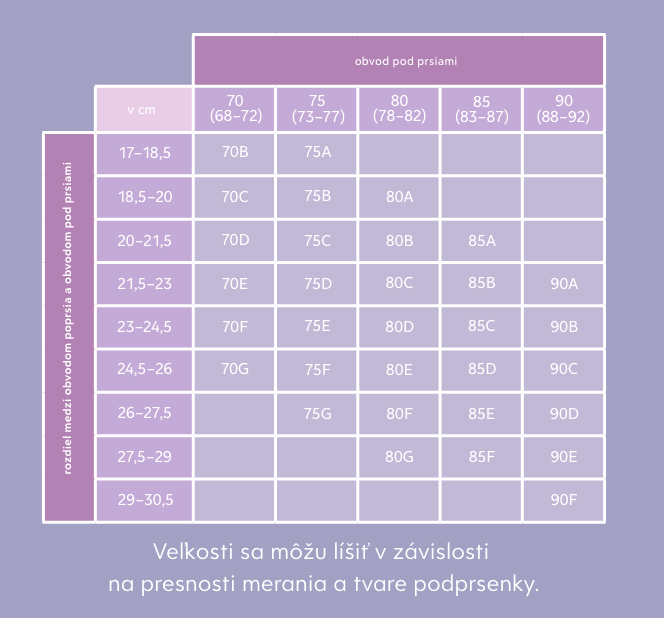 obvod pod prsiami

rozdiel medzi obvodom poprsia a obvodom pod prsiami

| v cm | 70 (68–72) | 75 (73–77) | 80 (78–82) | 85 (83–87) | 90 (88–92) |
|---|---|---|---|---|---|
| 17–18,5 | 70B | 75A | | | |
| 18,5–20 | 70C | 75B | 80A | | |
| 20–21,5 | 70D | 75C | 80B | 85A | |
| 21,5–23 | 70E | 75D | 80C | 85B | 90A |
| 23–24,5 | 70F | 75E | 80D | 85C | 90B |
| 24,5–26 | 70G | 75F | 80E | 85D | 90C |
| 26–27,5 | | 75G | 80F | 85E | 90D |
| 27,5–29 | | | 80G | 85F | 90E |
| 29–30,5 | | | | | 90F |

Velkosti sa môžu líšiť v závislosti na presnosti merania a tvare podprsenky.